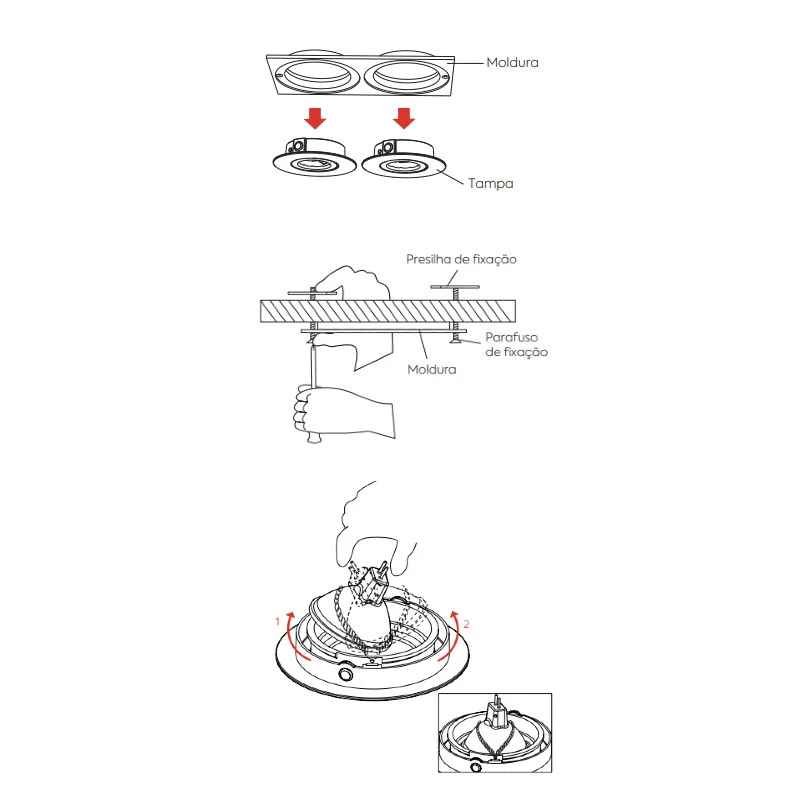 Moldura

Tampa

Presilha de fixação

Parafuso de fixação

Moldura

1

2