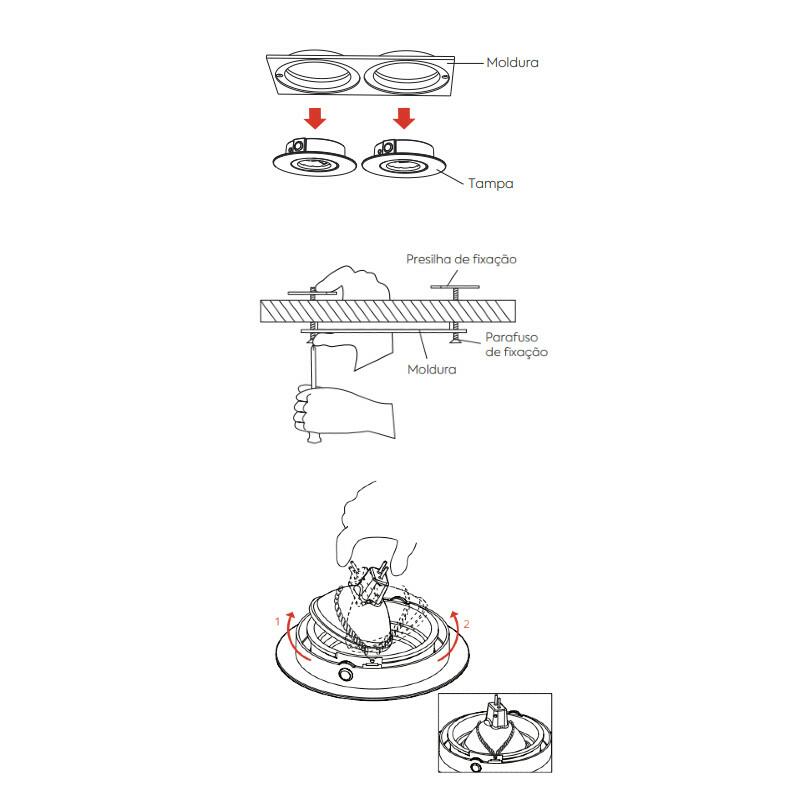 Moldura

Tampa

Presilha de fixação

Parafuso de fixação

Moldura

1

2